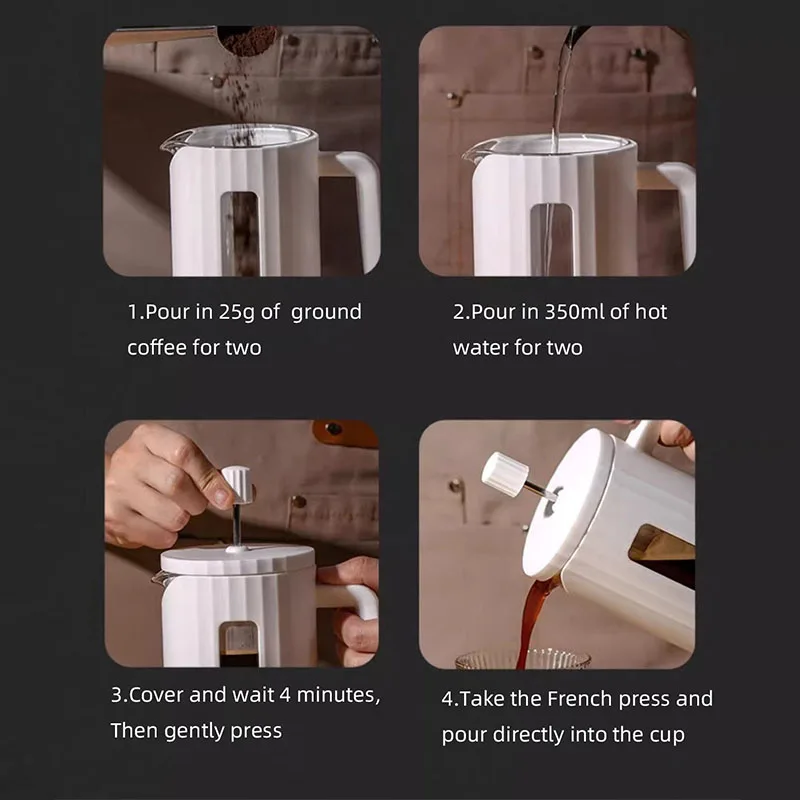 1.Pour in 25g of  ground coffee for two

2.Pour in 350ml of hot water for two

3.Cover and wait 4 minutes, Then gently press

4.Take the French press and pour directly into the cup