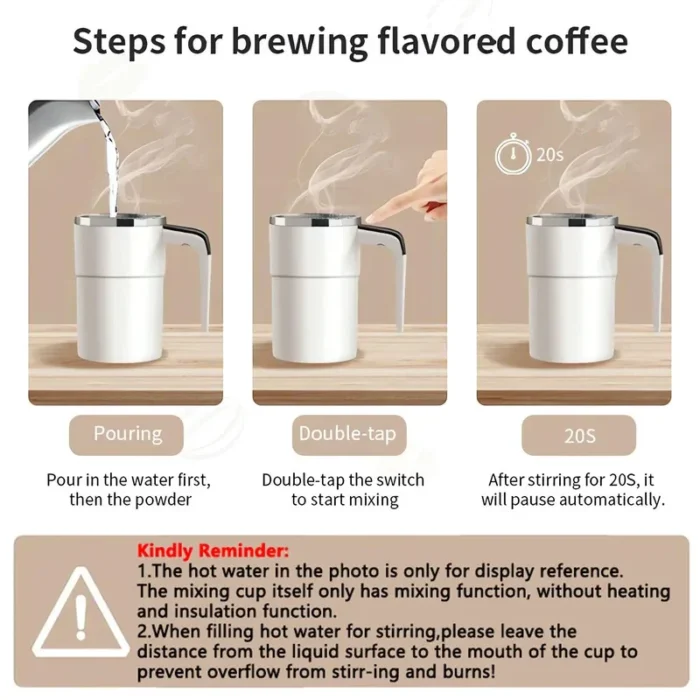 Steps for brewing flavored coffee

20s

Pouring

Pour in the water first, then the powder

Double-tap

Double-tap the switch to start mixing

20S

After stirring for 20S, it will pause automatically.

Kindly Reminder:
1.The hot water in the photo is only for display reference. The mixing cup itself only has mixing function, without heating and insulation function.
2.When filling hot water for stirring,please leave the distance from the liquid surface to the mouth of the cup to prevent overflow from stirr-ing and burns!